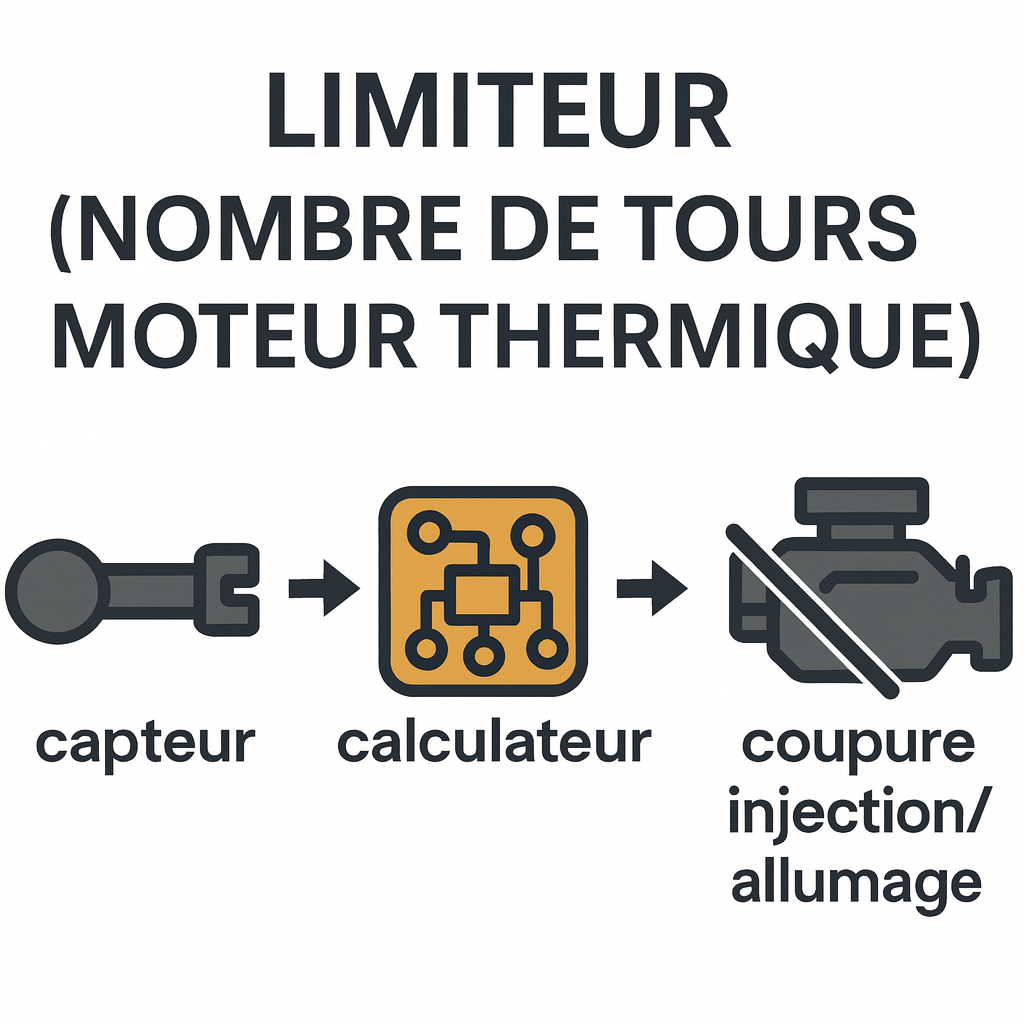 LIMITEUR (NOMBRE DE TOURS MOTEUR THERMIQUE)

capteur

calculateur

coupure injection/ allumage